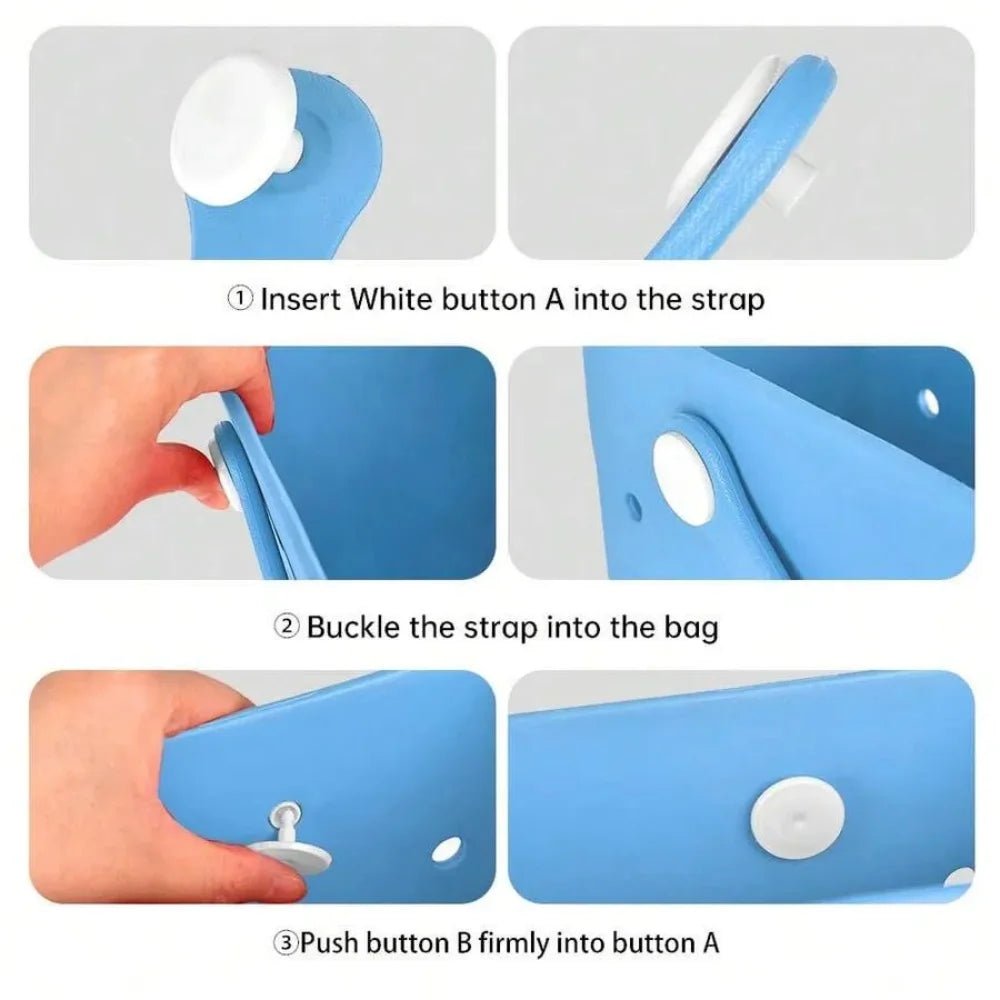 ① Insert White button A into the strap

② Buckle the strap into the bag

③Push button B firmly into button A